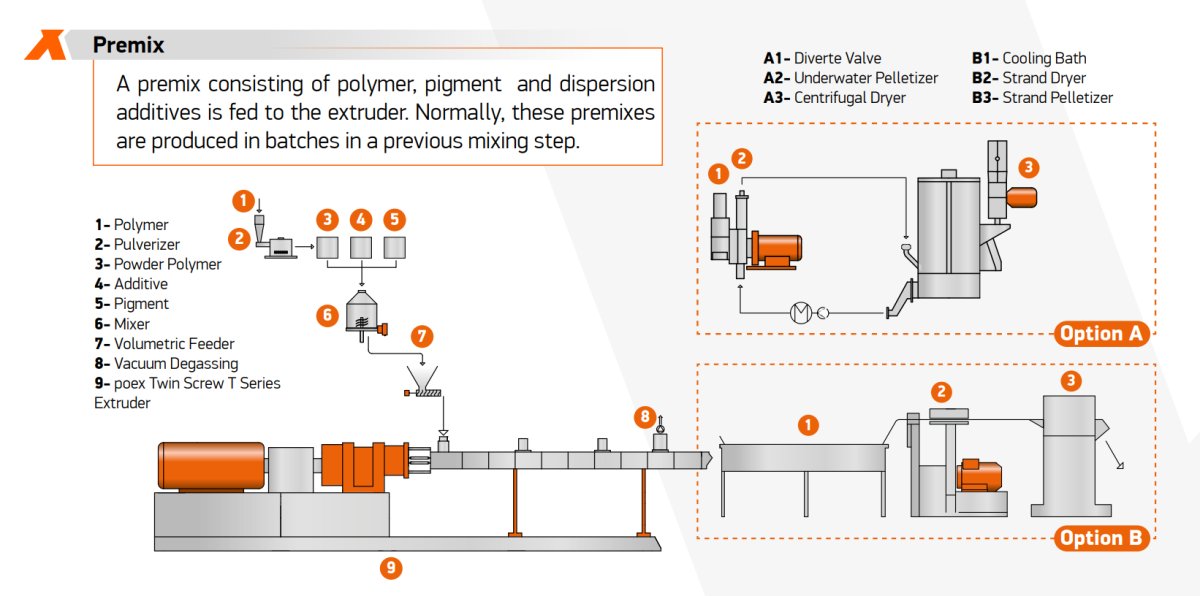 Premix

A premix consisting of polymer, pigment and dispersion additives is fed to the extruder. Normally, these premixes are produced in batches in a previous mixing step.

A1- Diverte Valve
A2- Underwater Pelletizer
A3- Centrifugal Dryer

B1- Cooling Bath
B2- Strand Dryer
B3- Strand Pelletizer

1- Polymer
2- Pulverizer
3- Powder Polymer
4- Additive
5- Pigment
6- Mixer
7- Volumetric Feeder
8- Vacuum Degassing
9- poex Twin Screw T Series Extruder

1
2
3
4
5
6
7
8
9

1
2
3

Option A

1
2
3

Option B